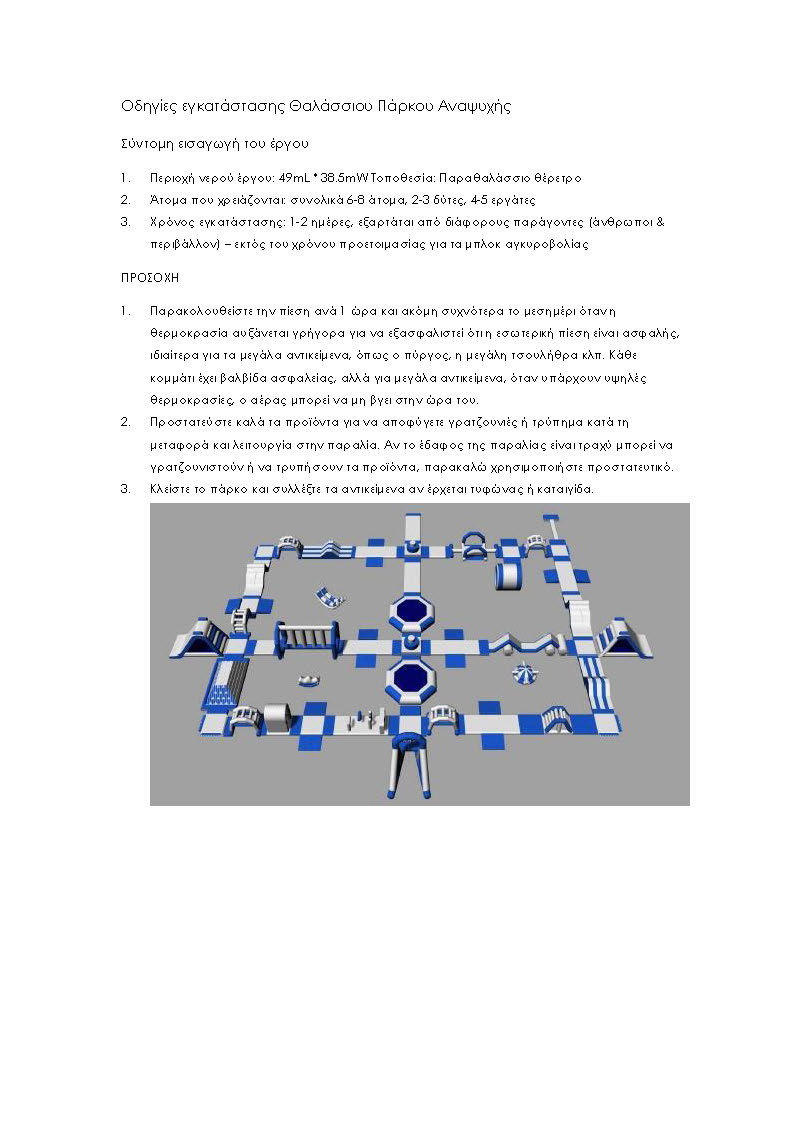 Οδηγίες εγκατάστασης Θαλάσσιου Πάρκου Αναψυχής

Σύντομη εισαγωγή του έργου

1. Περιοχή νερού έργου: 49mL * 38.5mW Τοποθεσία: Παραθαλάσσιο θέρετρο
2. Άτομα που χρειάζονται: συνολικά 6-8 άτομα, 2-3 δύτες, 4-5 εργάτες
3. Χρόνος εγκατάστασης: 1-2 ημέρες, εξαρτάται από διάφορους παράγοντες (άνθρωποι & περιβάλλον) – εκτός του χρόνου προετοιμασίας για τα μπλοκ αγκυροβολίας

ΠΡΟΣΟΧΗ

1. Παρακολουθείστε την πίεση ανά 1 ώρα και ακόμη συχνότερα το μεσημέρι όταν η θερμοκρασία αυξάνεται γρήγορα για να εξασφαλιστεί ότι η εσωτερική πίεση είναι ασφαλής, ιδιαίτερα για τα μεγάλα αντικείμενα, όπως ο πύργος, η μεγάλη τσουλήθρα κλπ. Κάθε κομμάτι έχει βαλβίδα ασφαλείας, αλλά για μεγάλα αντικείμενα, όταν υπάρχουν υψηλές θερμοκρασίες, ο αέρας μπορεί να μη βγει στην ώρα του.
2. Προστατεύστε καλά τα προϊόντα για να αποφύγετε γρατζουνιές ή τρύπημα κατά τη μεταφορά και λειτουργία στην παραλία. Αν το έδαφος της παραλίας είναι τραχύ μπορεί να γρατζουνιστούν ή να τρυπήσουν τα προϊόντα, παρακαλώ χρησιμοποιήστε προστατευτικό.
3. Κλείστε το πάρκο και συλλέξτε τα αντικείμενα αν έρχεται τυφώνας ή καταιγίδα.